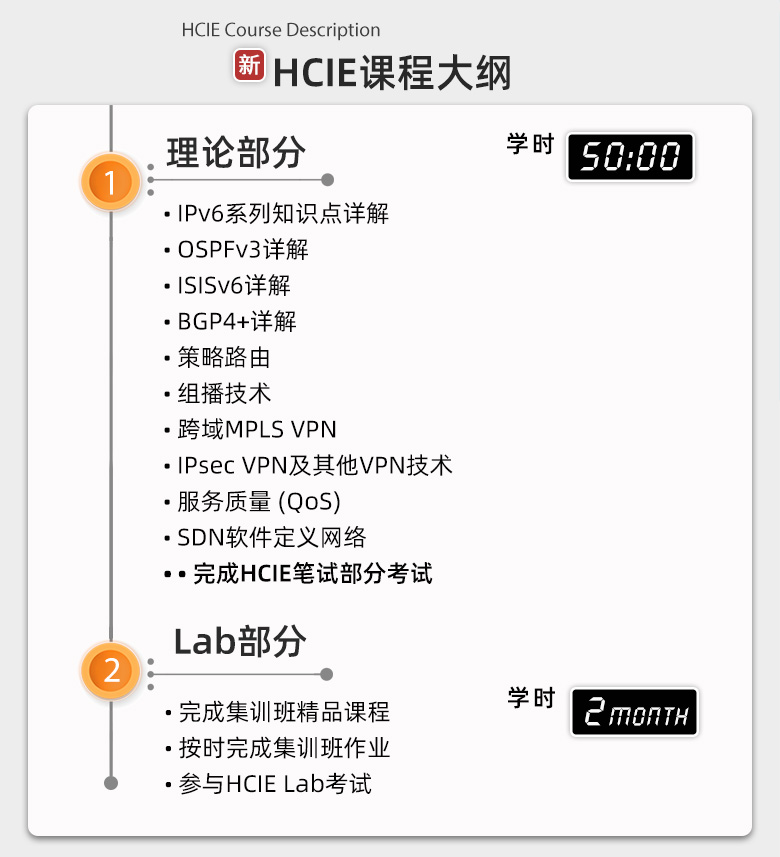 HCIE Course Description

新 HCIE课程大纲

1

理论部分

学时 50:00

• IPv6系列知识点详解
• OSPFv3详解
• ISISv6详解
• BGP4+详解
• 策略路由
• 组播技术
• 跨域MPLS VPN
• IPsec VPN及其他VPN技术
• 服务质量 (QoS)
• SDN软件定义网络
• • 完成HCIE笔试部分考试

2

Lab部分

学时 2 MONTH

• 完成集训班精品课程
• 按时完成集训班作业
• 参与HCIE Lab考试